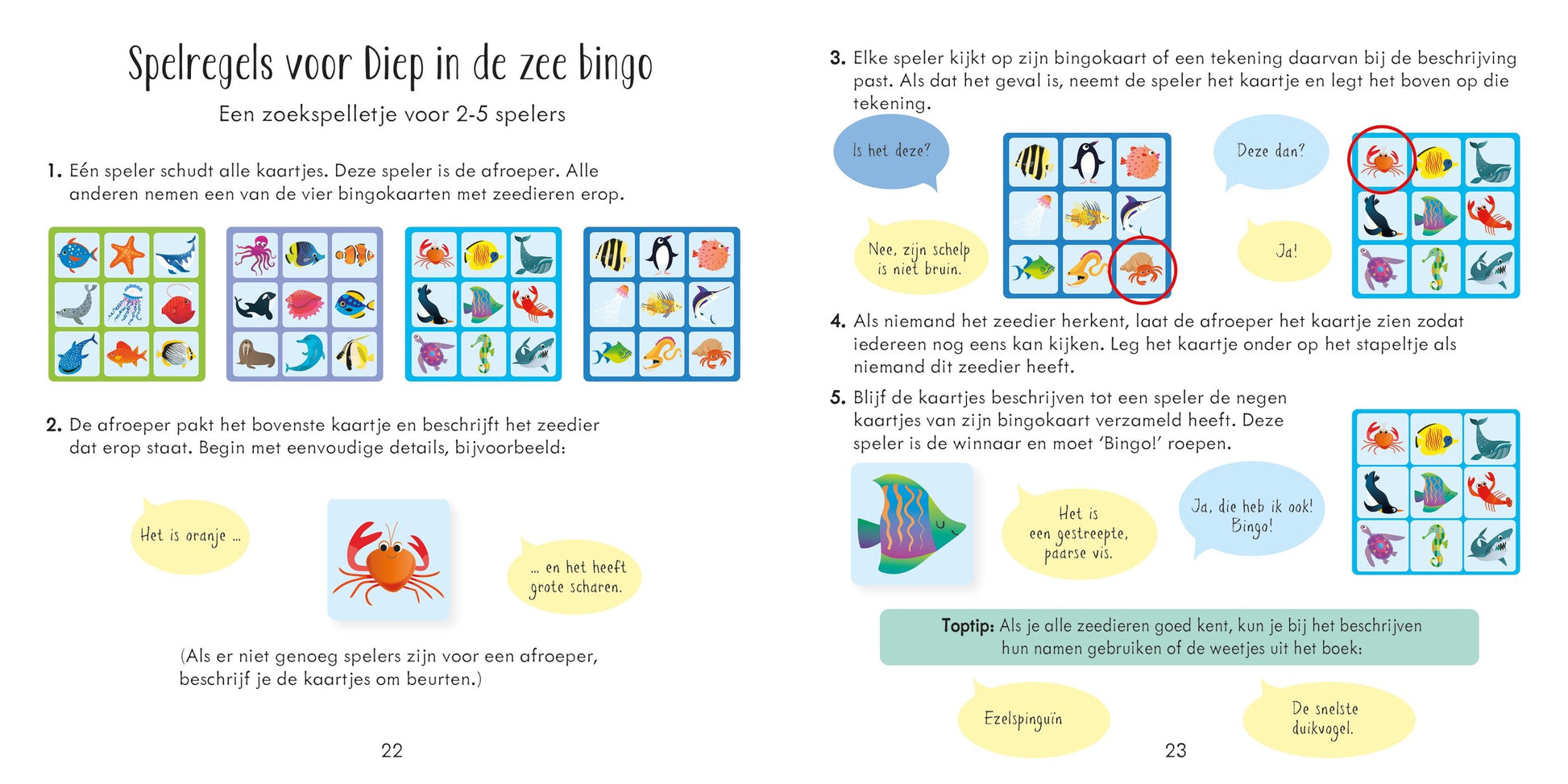 Spelregels voor Diep in de zee bingo

Een zoekspelletje voor 2-5 spelers

1. Eén speler schudt alle kaartjes. Deze speler is de afroeper. Alle anderen nemen een van de vier bingokaarten met zeedieren erop.

2. De afroeper pakt het bovenste kaartje en beschrijft het zeedier dat erop staat. Begin met eenvoudige details, bijvoorbeeld:

Het is oranje ...

... en het heeft grote scharen.

(Als er niet genoeg spelers zijn voor een afroeper, beschrijf je de kaartjes om beurten.)

22

3. Elke speler kijkt op zijn bingokaart of een tekening daarvan bij de beschrijving past. Als dat het geval is, neemt de speler het kaartje en legt het boven op die tekening.

Is het deze?

Nee, zijn schelp is niet bruin.

Deze dan?

Ja!

4. Als niemand het zeedier herkent, laat de afroeper het kaartje zien zodat iedereen nog eens kan kijken. Leg het kaartje onder op het stapeltje als niemand dit zeedier heeft.

5. Blijf de kaartjes beschrijven tot een speler de negen kaartjes van zijn bingokaart verzameld heeft. Deze speler is de winnaar en moet 'Bingo!' roepen.

Het is een gestreepte, paarse vis.

Ja, die heb ik ook! Bingo!

Toptip: Als je alle zeedieren goed kent, kun je bij het beschrijven hun namen gebruiken of de weetjes uit het boek:

Ezelspinguïn

De snelste duikvogel.

23