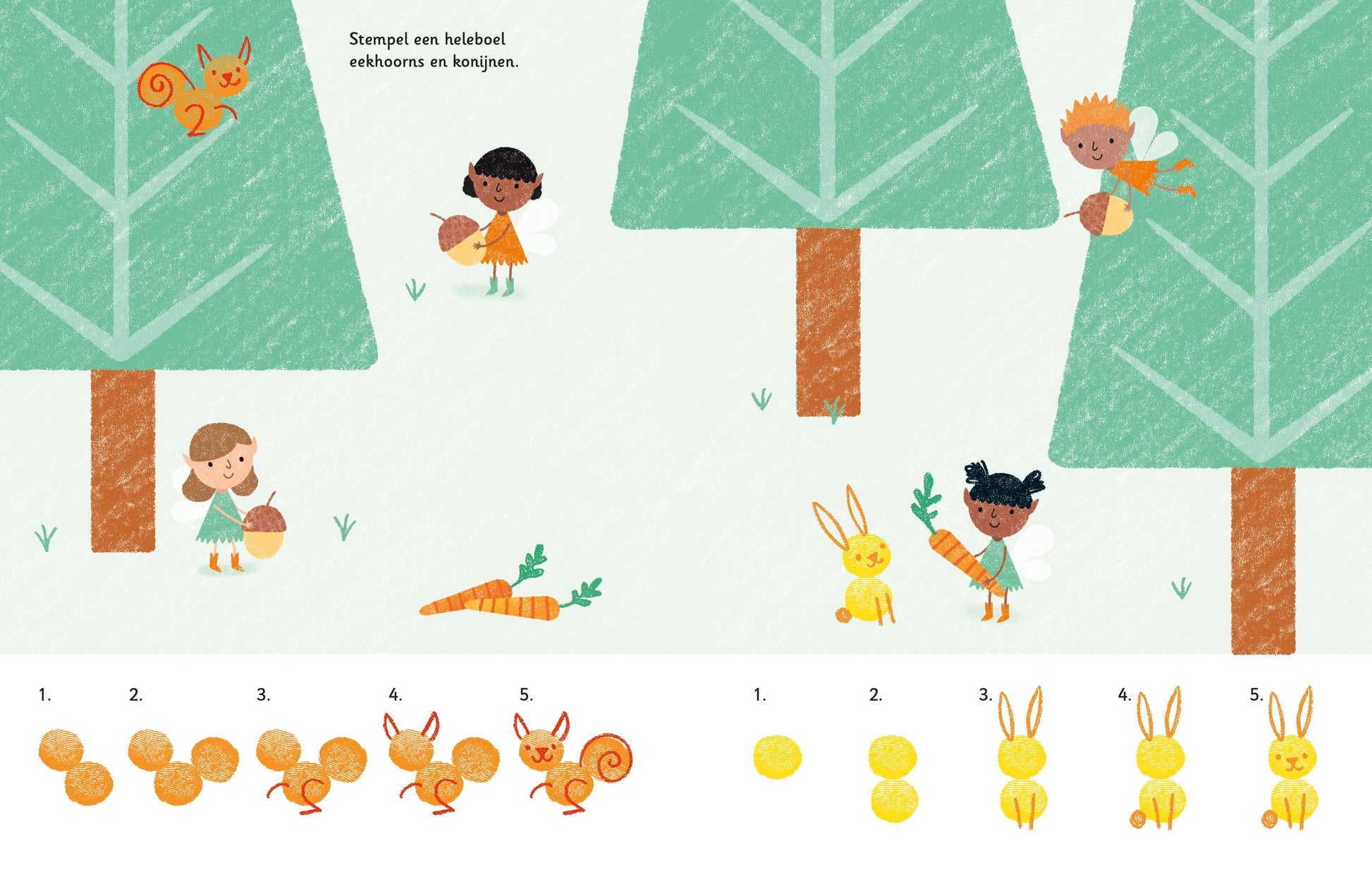 Stempel een heleboel eekhoorns en konijnen.

1. 2. 3. 4. 5.

1. 2. 3. 4. 5.